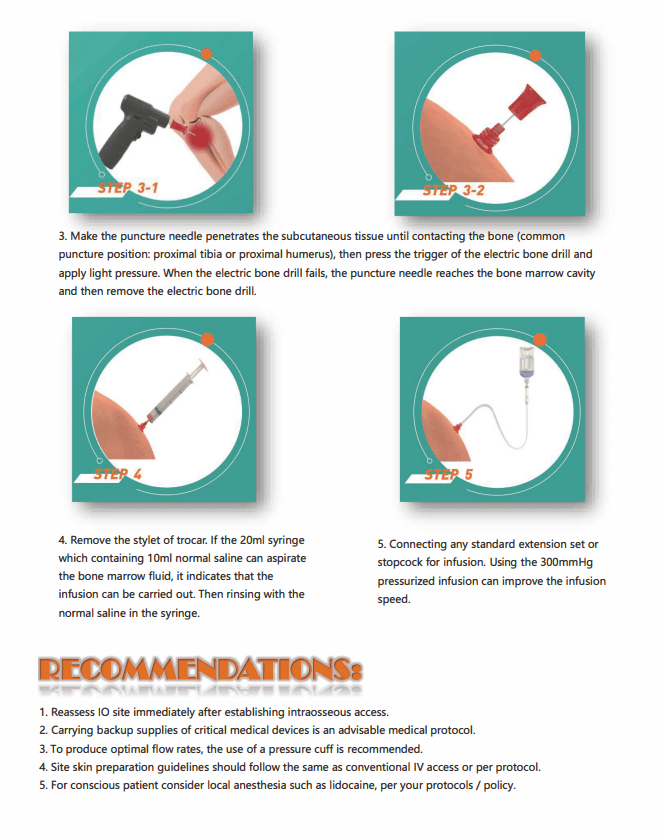 STEP 3-1

STEP 3-2

3. Make the puncture needle penetrates the subcutaneous tissue until contacting the bone (common puncture position: proximal tibia or proximal humerus), then press the trigger of the electric bone drill and apply light pressure. When the electric bone drill fails, the puncture needle reaches the bone marrow cavity and then remove the electric bone drill.

STEP 4

STEP 5

4. Remove the stylet of trocar. If the 20ml syringe which containing 10ml normal saline can aspirate the bone marrow fluid, it indicates that the infusion can be carried out. Then rinsing with the normal saline in the syringe.

5. Connecting any standard extension set or stopcock for infusion. Using the 300mmHg pressurized infusion can improve the infusion speed.

RECOMMENDATIONS:

1. Reassess IO site immediately after establishing intraosseous access.
2. Carrying backup supplies of critical medical devices is an advisable medical protocol.
3. To produce optimal flow rates, the use of a pressure cuff is recommended.
4. Site skin preparation guidelines should follow the same as conventional IV access or per protocol.
5. For conscious patient consider local anesthesia such as lidocaine, per your protocols / policy.